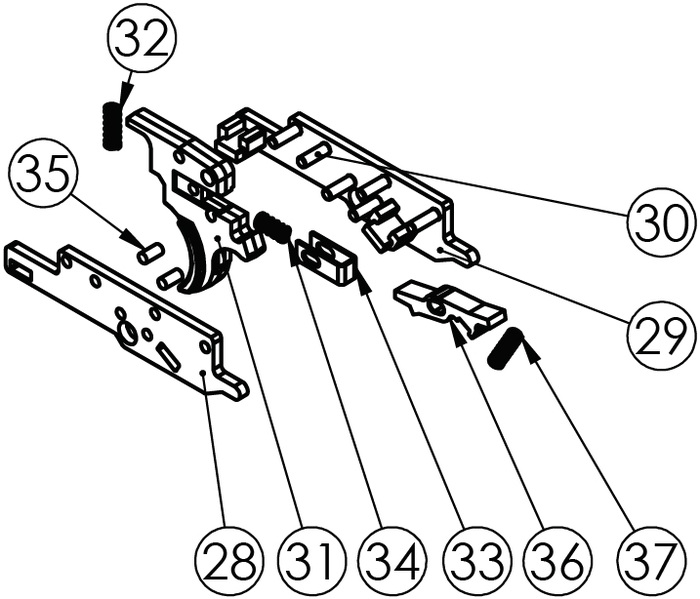 32
35
30
29
28
31
34
33
36
37